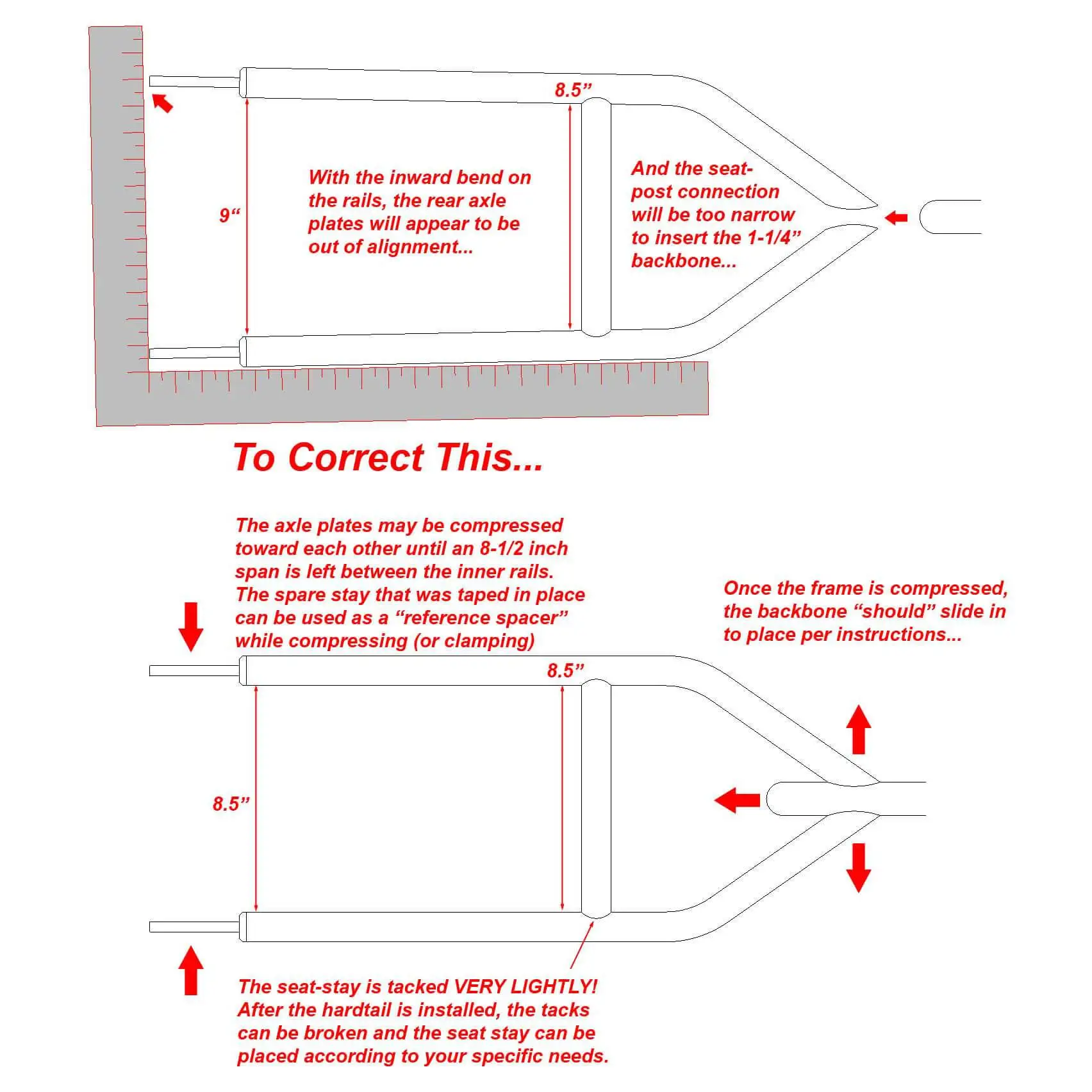 8.5”

9“

With the inward bend on the rails, the rear axle plates will appear to be out of alignment...

And the seat-post connection will be too narrow to insert the 1-1/4” backbone...

To Correct This...

The axle plates may be compressed toward each other until an 8-1/2 inch span is left between the inner rails. The spare stay that was taped in place can be used as a “reference spacer” while compressing (or clamping)

Once the frame is compressed, the backbone “should” slide in to place per instructions...

8.5”

8.5”

The seat-stay is tacked VERY LIGHTLY! After the hardtail is installed, the tacks can be broken and the seat stay can be placed according to your specific needs.